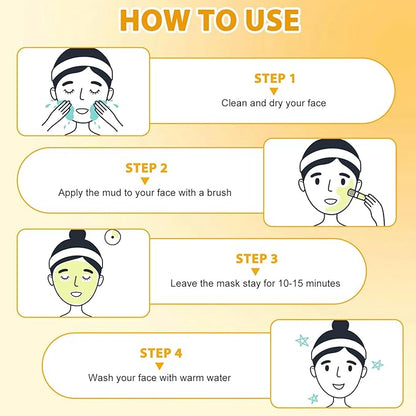 HOW TO USE

STEP 1
Clean and dry your face

STEP 2
Apply the mud to your face with a brush

STEP 3
Leave the mask stay for 10-15 minutes

STEP 4
Wash your face with warm water