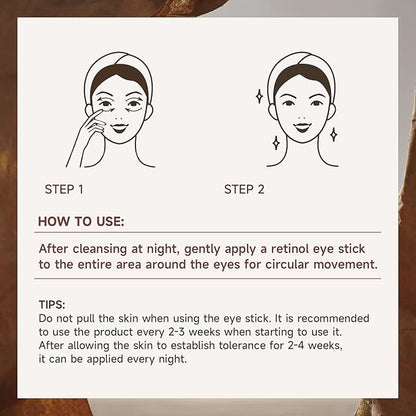 STEP 1

STEP 2

HOW TO USE:

After cleansing at night, gently apply a retinol eye stick to the entire area around the eyes for circular movement.

TIPS:
Do not pull the skin when using the eye stick. It is recommended to use the product every 2-3 weeks when starting to use it. After allowing the skin to establish tolerance for 2-4 weeks, it can be applied every night.