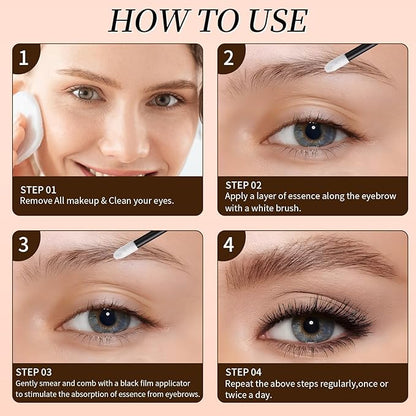 HOW TO USE

1

STEP 01
Remove All makeup & Clean your eyes.

2

STEP 02
Apply a layer of essence along the eyebrow with a white brush.

3

STEP 03
Gently smear and comb with a black film applicator to stimulate the absorption of essence from eyebrows.

4

STEP 04
Repeat the above steps regularly,once or twice a day.