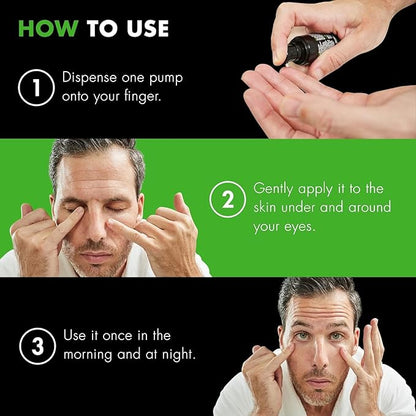 HOW TO USE

1 Dispense one pump onto your finger.

2 Gently apply it to the skin under and around your eyes.

3 Use it once in the morning and at night.