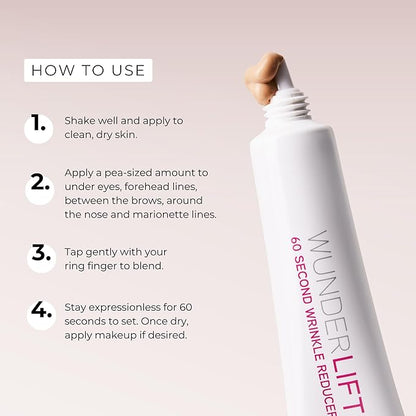 HOW TO USE

1. Shake well and apply to clean, dry skin.

2. Apply a pea-sized amount to under eyes, forehead lines, between the brows, around the nose and marionette lines.

3. Tap gently with your ring finger to blend.

4. Stay expressionless for 60 seconds to set. Once dry, apply makeup if desired.

WUNDERLIFT
60 SECOND WRINKLE REDUCER