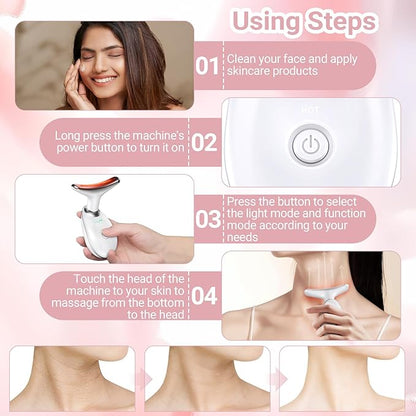 Using Steps

01 Clean your face and apply skincare products

Long press the machine's power button to turn it on 02

03 Press the button to select the light mode and function mode according to your needs

Touch the head of the machine to your skin to massage from the bottom to the head 04