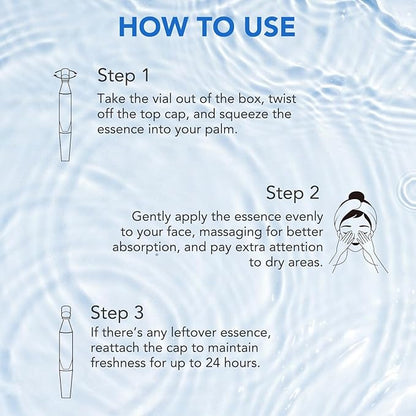 HOW TO USE

Step 1
Take the vial out of the box, twist off the top cap, and squeeze the essence into your palm.

Step 2
Gently apply the essence evenly to your face, massaging for better absorption, and pay extra attention to dry areas.

Step 3
If there's any leftover essence, reattach the cap to maintain freshness for up to 24 hours.