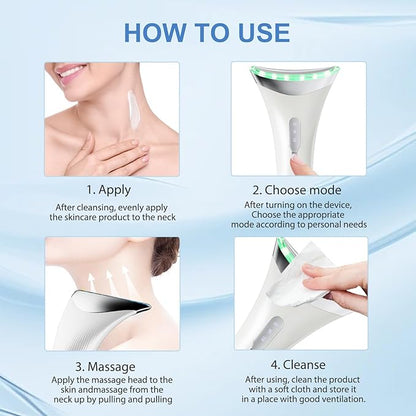 HOW TO USE

1. Apply
After cleansing, evenly apply the skincare product to the neck

2. Choose mode
After turning on the device, Choose the appropriate mode according to personal needs

3. Massage
Apply the massage head to the skin andmassage from the neck up by pulling and pulling

4. Cleanse
After using, clean the product with a soft cloth and store it in a place with good ventilation.