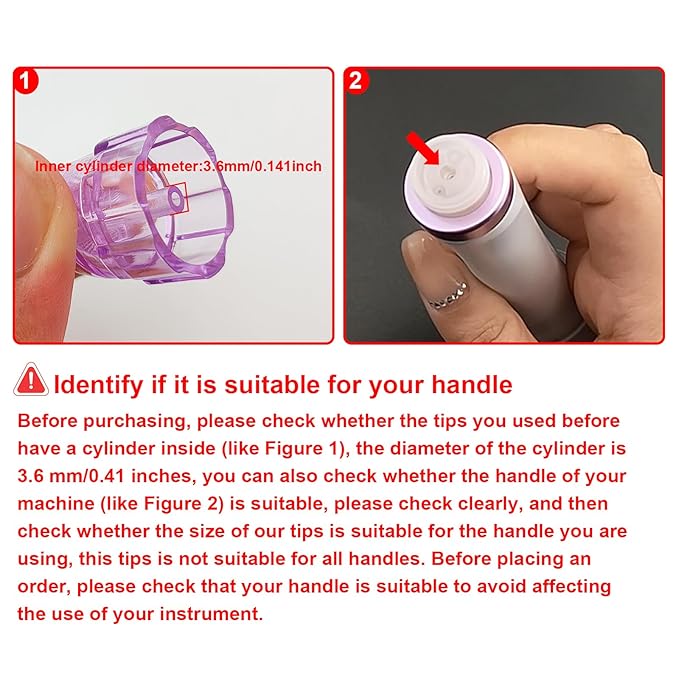 1

Inner cylinder diameter:3.6mm/0.141inch

2

Identify if it is suitable for your handle

Before purchasing, please check whether the tips you used before have a cylinder inside (like Figure 1), the diameter of the cylinder is 3.6 mm/0.41 inches, you can also check whether the handle of your machine (like Figure 2) is suitable, please check clearly, and then check whether the size of our tips is suitable for the handle you are using, this tips is not suitable for all handles. Before placing an order, please check that your handle is suitable to avoid affecting the use of your instrument.