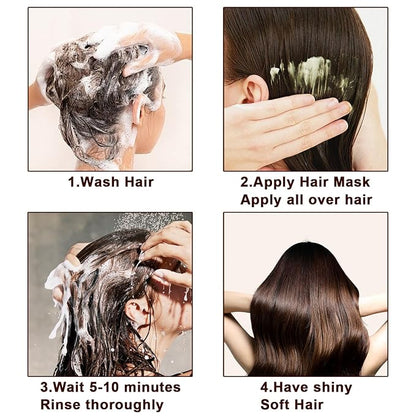 1.Wash Hair

2.Apply Hair Mask
Apply all over hair

3.Wait 5-10 minutes
Rinse thoroughly

4.Have shiny
Soft Hair