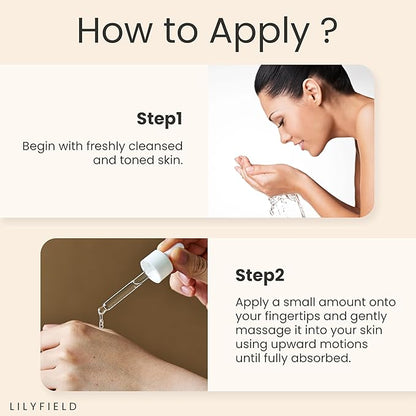 How to Apply ?

Step1

Begin with freshly cleansed and toned skin.

Step2

Apply a small amount onto your fingertips and gently massage it into your skin using upward motions until fully absorbed.

LILYFIELD