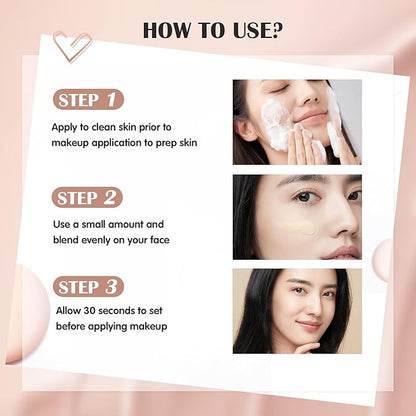 HOW TO USE?

STEP 1

Apply to clean skin prior to makeup application to prep skin

STEP 2

Use a small amount and blend evenly on your face

STEP 3

Allow 30 seconds to set before applying makeup