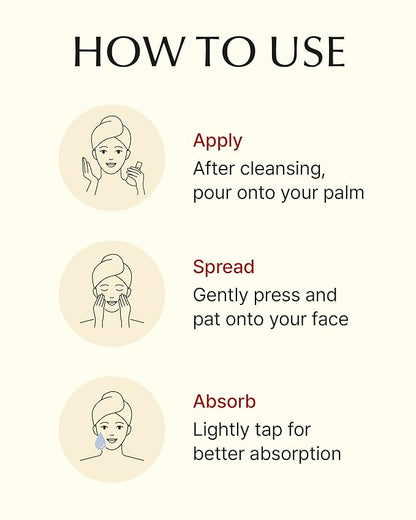 HOW TO USE

Apply
After cleansing, pour onto your palm

Spread
Gently press and pat onto your face

Absorb
Lightly tap for better absorption