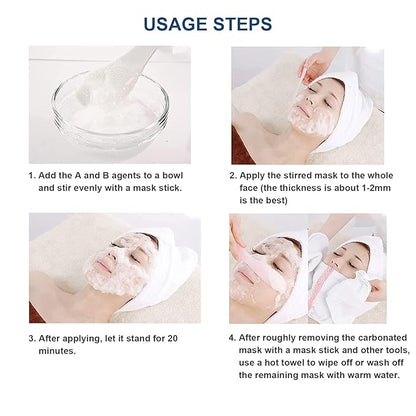 USAGE STEPS

1. Add the A and B agents to a bowl and stir evenly with a mask stick.

2. Apply the stirred mask to the whole face (the thickness is about 1-2mm is the best)

3. After applying, let it stand for 20 minutes.

4. After roughly removing the carbonated mask with a mask stick and other tools, use a hot towel to wipe off or wash off the remaining mask with warm water.