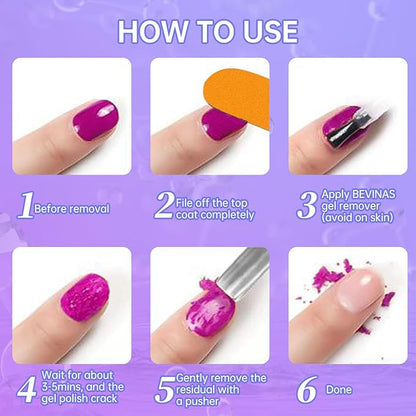 HOW TO USE

1 Before removal

2 File off the top coat completely

3 Apply BEVINAS gel remover (avoid on skin)

4 Wait for about 3-5mins, and the gel polish crack

5 Gently remove the residual with a pusher

6 Done