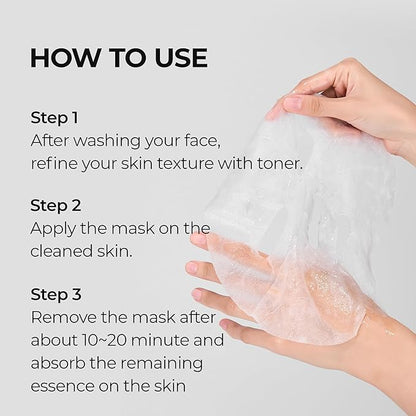 HOW TO USE

Step 1
After washing your face, refine your skin texture with toner.

Step 2
Apply the mask on the cleaned skin.

Step 3
Remove the mask after about 10~20 minute and absorb the remaining essence on the skin