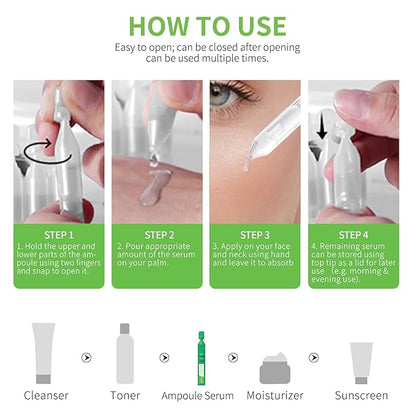 HOW TO USE

Easy to open; can be closed after opening can be used multiple times.

STEP 1
1. Hold the upper and lower parts of the ampoule using two fingers and snap to open it.

STEP 2
2. Pour appropriate amount of the serum on your palm.

STEP 3
3. Apply on your face and neck using hand and leave it to absorb

STEP 4
4. Remaining serum can be stored using top tip as a lid for later use (e.g. morning & evening use).

Cleanser
Toner
Ampoule Serum
Moisturizer
Sunscreen