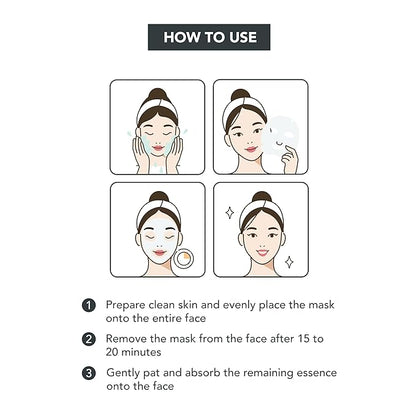 HOW TO USE

1 Prepare clean skin and evenly place the mask onto the entire face

2 Remove the mask from the face after 15 to 20 minutes

3 Gently pat and absorb the remaining essence onto the face