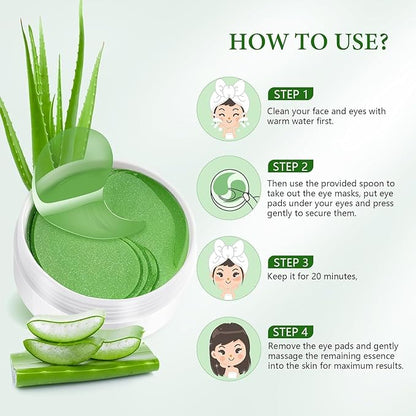 HOW TO USE?

STEP 1
Clean your face and eyes with warm water first.

STEP 2
Then use the provided spoon to take out the eye masks, put eye pads under your eyes and press gently to secure them.

STEP 3
Keep it for 20 minutes,

STEP 4
Remove the eye pads and gently massage the remaining essence into the skin for maximum results.