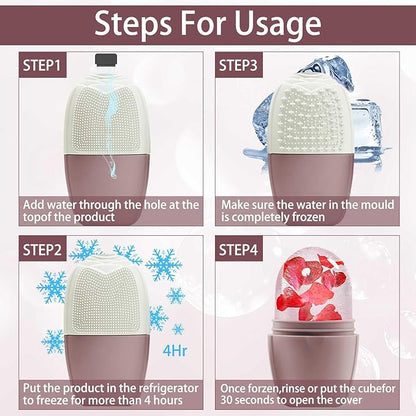 Steps For Usage

STEP1

Add water through the hole at the topof the product

STEP3

Make sure the water in the mould is completely frozen

STEP2

4Hr

Put the product in the refrigerator to freeze for more than 4 hours

STEP4

Once forzen,rinse or put the cubefor 30 seconds to open the cover