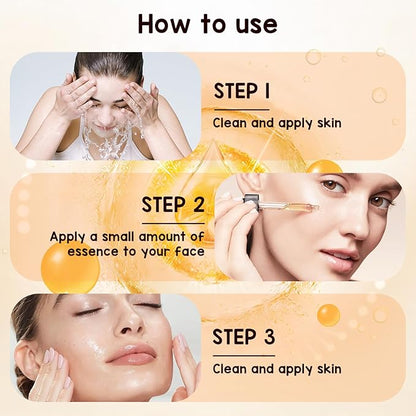 How to use

STEP 1

Clean and apply skin

STEP 2

Apply a small amount of essence to your face

STEP 3

Clean and apply skin