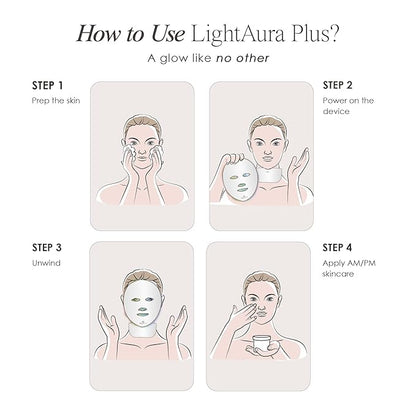 How to Use LightAura Plus?

A glow like no other

STEP 1
Prep the skin

STEP 2
Power on the device

STEP 3
Unwind

STEP 4
Apply AM/PM skincare