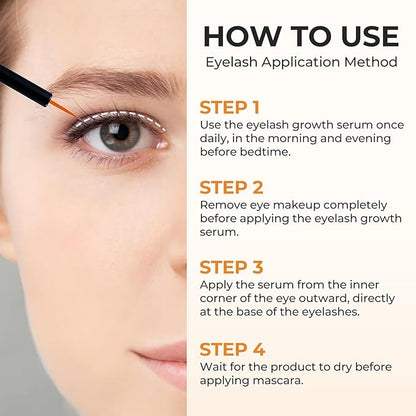 HOW TO USE
Eyelash Application Method

STEP 1
Use the eyelash growth serum once daily, in the morning and evening before bedtime.

STEP 2
Remove eye makeup completely before applying the eyelash growth serum.

STEP 3
Apply the serum from the inner corner of the eye outward, directly at the base of the eyelashes.

STEP 4
Wait for the product to dry before applying mascara.