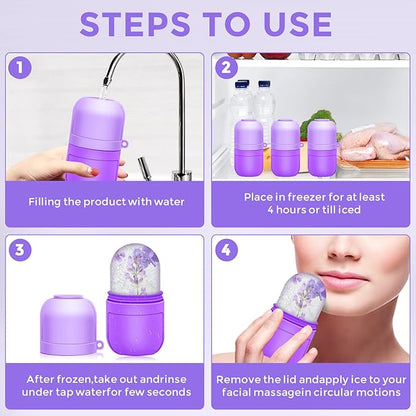 STEPS TO USE

1

Filling the product with water

2

Place in freezer for at least 4 hours or till iced

3

After frozen,take out andrinse under tap waterfor few seconds

4

Remove the lid andapply ice to your facial massagein circular motions