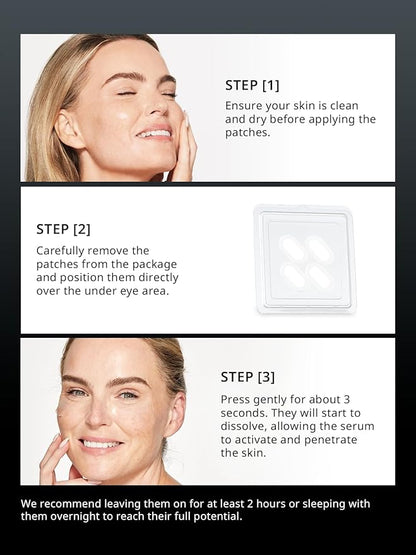 STEP [1]
Ensure your skin is clean and dry before applying the patches.

STEP [2]
Carefully remove the patches from the package and position them directly over the under eye area.

STEP [3]
Press gently for about 3 seconds. They will start to dissolve, allowing the serum to activate and penetrate the skin.

We recommend leaving them on for at least 2 hours or sleeping with them overnight to reach their full potential.