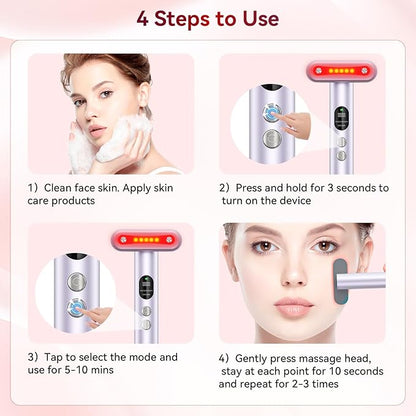 4 Steps to Use

1）Clean face skin. Apply skin care products

2）Press and hold for 3 seconds to turn on the device

3）Tap to select the mode and use for 5-10 mins

4）Gently press massage head, stay at each point for 10 seconds and repeat for 2-3 times