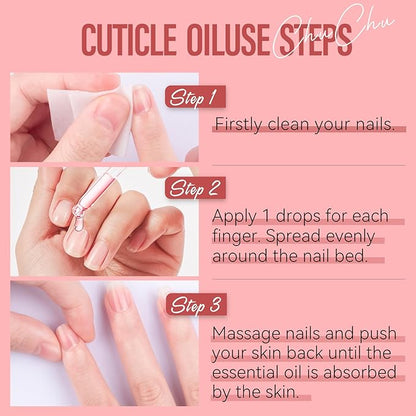 CUTICLE OILUSE STEPS

Chu Chu

Step 1

Firstly clean your nails.

Step 2

Apply 1 drops for each finger. Spread evenly around the nail bed.

Step 3

Massage nails and push your skin back until the essential oil is absorbed by the skin.