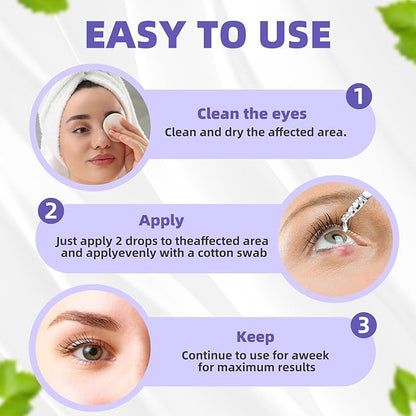 EASY TO USE

1

Clean the eyes

Clean and dry the affected area.

2

Apply

Just apply 2 drops to theaffected area and applyevenly with a cotton swab

3

Keep

Continue to use for aweek for maximum results