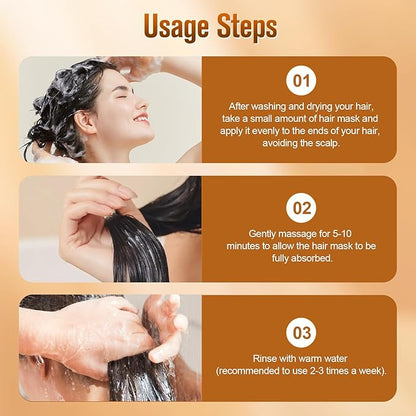 Usage Steps

01

After washing and drying your hair, take a small amount of hair mask and apply it evenly to the ends of your hair, avoiding the scalp.

02

Gently massage for 5-10 minutes to allow the hair mask to be fully absorbed.

03

Rinse with warm water (recommended to use 2-3 times a week).