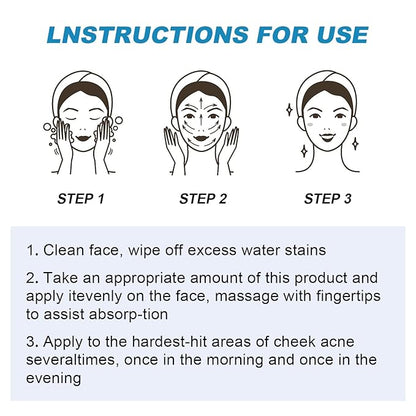 LNSTRUCTIONS FOR USE

STEP 1

STEP 2

STEP 3

1. Clean face, wipe off excess water stains

2. Take an appropriate amount of this product and apply itevenly on the face, massage with fingertips to assist absorp-tion

3. Apply to the hardest-hit areas of cheek acne severaltimes, once in the morning and once in the evening