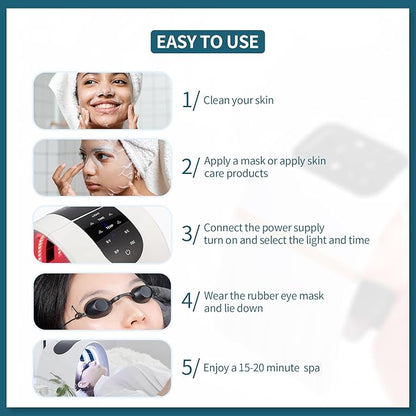 EASY TO USE

1/ Clean your skin

2/ Apply a mask or apply skin care products

3/ Connect the power supply turn on and select the light and time

4/ Wear the rubber eye mask and lie down

5/ Enjoy a 15-20 minute spa