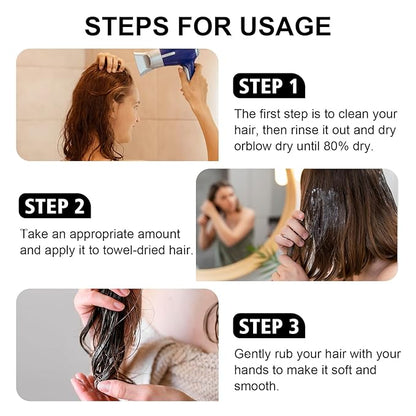 STEPS FOR USAGE

STEP 1

The first step is to clean your hair, then rinse it out and dry orblow dry until 80% dry.

STEP 2

Take an appropriate amount and apply it to towel-dried hair.

STEP 3

Gently rub your hair with your hands to make it soft and smooth.