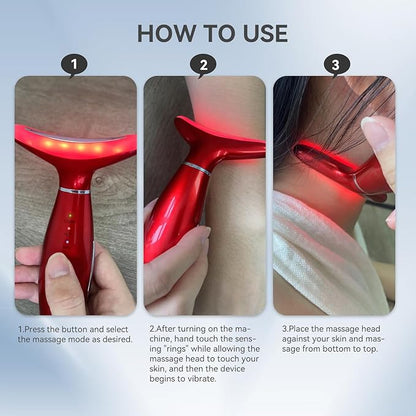 HOW TO USE

1

2

3

1.Press the button and select the massage mode as desired.

2.After turning on the machine, hand touch the sensing "rings" while allowing the massage head to touch your skin, and then the device begins to vibrate.

3.Place the massage head against your skin and massage from bottom to top.