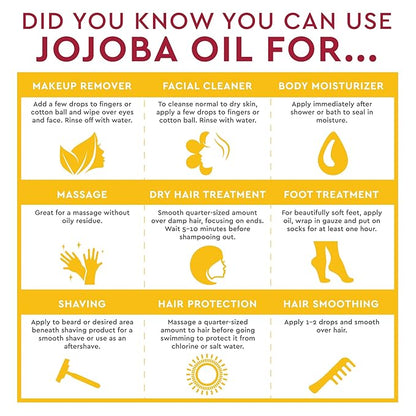 DID YOU KNOW YOU CAN USE
JOJOBA OIL FOR...

MAKEUP REMOVER
Add a few drops to fingers or cotton ball and wipe over eyes and face. Rinse off with water.

FACIAL CLEANER
To cleanse normal to dry skin, apply a few drops to fingers or cotton ball. Rinse with water.

BODY MOISTURIZER
Apply immediately after shower or bath to seal in moisture.

MASSAGE
Great for a massage without oily residue.

DRY HAIR TREATMENT
Smooth quarter-sized amount over damp hair, focusing on ends. Wait 5-10 minutes before shampooing out.

FOOT TREATMENT
For beautifully soft feet, apply oil, wrap in gauze and put on socks for at least one hour.

SHAVING
Apply to beard or desired area beneath shaving product for a smooth shave or use as an aftershave.

HAIR PROTECTION
Massage a quarter-sized amount to hair before going swimming to protect it from chlorine or salt water.

HAIR SMOOTHING
Apply 1-2 drops and smooth over hair.