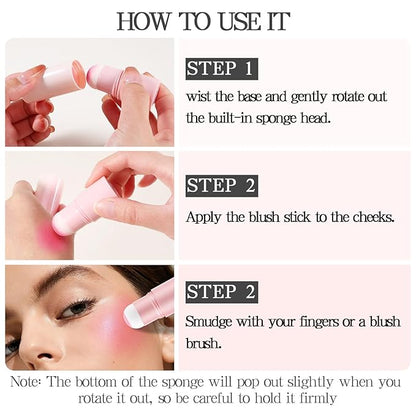 HOW TO USE IT

STEP 1

wist the base and gently rotate out the built-in sponge head.

STEP 2

Apply the blush stick to the cheeks.

STEP 2

Smudge with your fingers or a blush brush.

Note: The bottom of the sponge will pop out slightly when you rotate it out, so be careful to hold it firmly