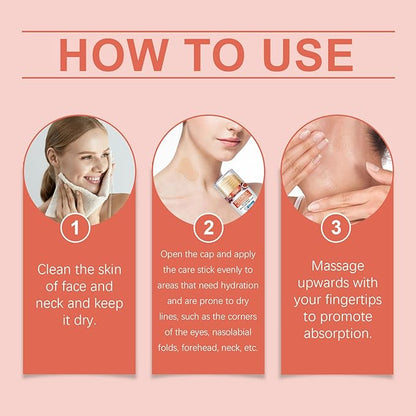 HOW TO USE

1

Clean the skin of face and neck and keep it dry.

2

Open the cap and apply the care stick evenly to areas that need hydration and are prone to dry lines, such as the corners of the eyes, nasolabial folds, forehead, neck, etc.

3

Massage upwards with your fingertips to promote absorption.