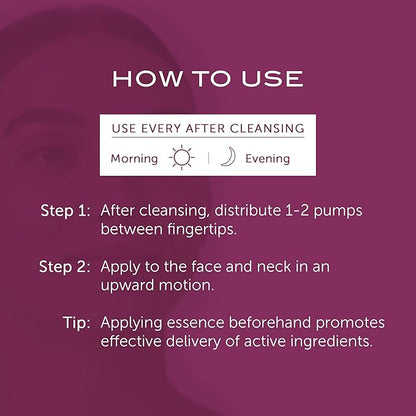 HOW TO USE

USE EVERY AFTER CLEANSING

Morning | Evening

Step 1: After cleansing, distribute 1-2 pumps between fingertips.

Step 2: Apply to the face and neck in an upward motion.

Tip: Applying essence beforehand promotes effective delivery of active ingredients.