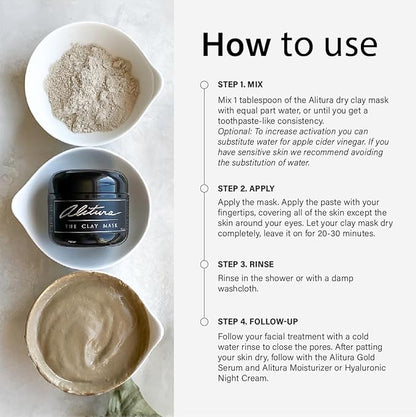 Alitura
THE CLAY MASK

How to use

STEP 1. MIX

Mix 1 tablespoon of the Alitura dry clay mask with equal part water, or until you get a toothpaste-like consistency.
Optional: To increase activation you can substitute water for apple cider vinegar. If you have sensitive skin we recommend avoiding the substitution of water.

STEP 2. APPLY

Apply the mask. Apply the paste with your fingertips, covering all of the skin except the skin around your eyes. Let your clay mask dry completely, leave it on for 20-30 minutes.

STEP 3. RINSE

Rinse in the shower or with a damp washcloth.

STEP 4. FOLLOW-UP

Follow your facial treatment with a cold water rinse to close the pores. After patting your skin dry, follow with the Alitura Gold Serum and Alitura Moisturizer or Hyaluronic Night Cream.