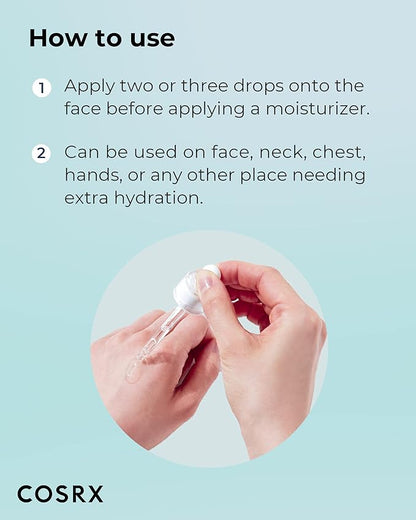 How to use

1 Apply two or three drops onto the face before applying a moisturizer.

2 Can be used on face, neck, chest, hands, or any other place needing extra hydration.

COSRX