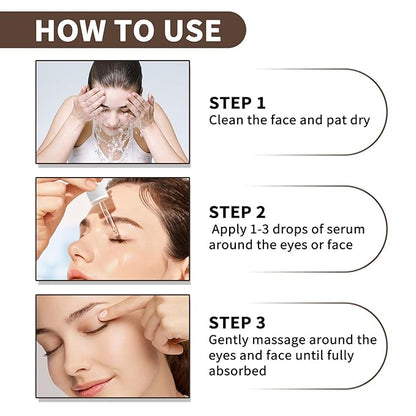 HOW TO USE

STEP 1
Clean the face and pat dry

STEP 2
Apply 1-3 drops of serum around the eyes or face

STEP 3
Gently massage around the eyes and face until fully absorbed