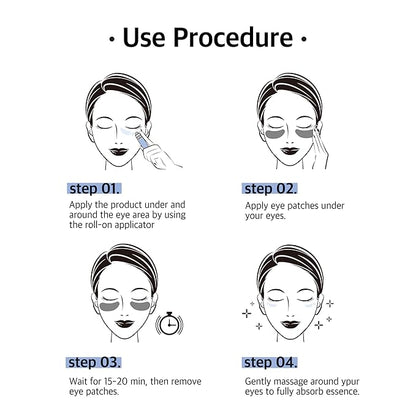 · Use Procedure ·

step 01.
Apply the product under and around the eye area by using the roll-on applicator

step 02.
Apply eye patches under your eyes.

step 03.
Wait for 15-20 min, then remove eye patches.

step 04.
Gently massage around ypur eyes to fully absorb essence.