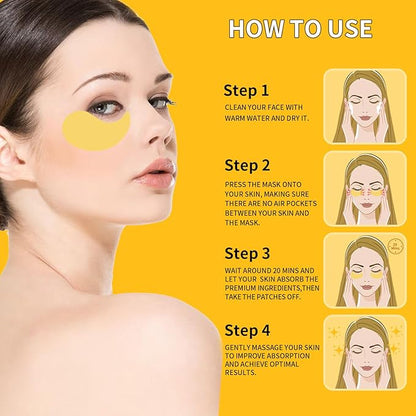 HOW TO USE

Step 1

CLEAN YOUR FACE WITH WARM WATER AND DRY IT.

Step 2

PRESS THE MASK ONTO YOUR SKIN, MAKING SURE THERE ARE NO AIR POCKETS BETWEEN YOUR SKIN AND THE MASK.

Step 3

WAIT AROUND 20 MINS AND LET YOUR SKIN ABSORB THE PREMIUM INGREDIENTS,THEN TAKE THE PATCHES OFF.

20 Mins

Step 4

GENTLY MASSAGE YOUR SKIN TO IMPROVE ABSORPTION AND ACHIEVE OPTIMAL RESULTS.