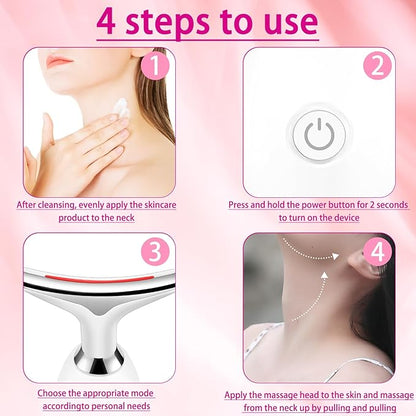 4 steps to use

1

After cleansing, evenly apply the skincare product to the neck

2

Press and hold the power button for 2 seconds to turn on the device

3

Choose the appropriate mode accordingto personal needs

4

Apply the massage head to the skin and massage from the neck up by pulling and pulling