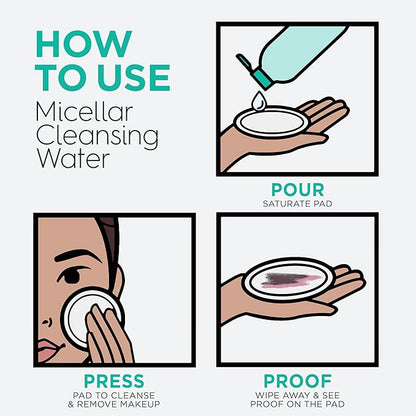 HOW TO USE
Micellar Cleansing Water

POUR
SATURATE PAD

PRESS
PAD TO CLEANSE & REMOVE MAKEUP

PROOF
WIPE AWAY & SEE PROOF ON THE PAD