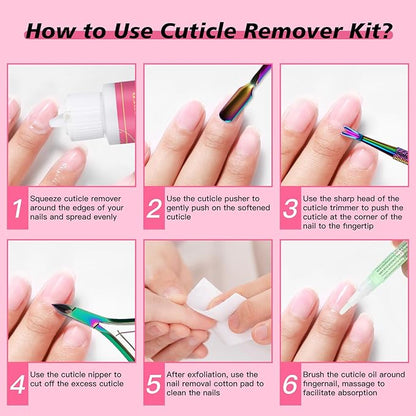 How to Use Cuticle Remover Kit?

1 Squeeze cuticle remover around the edges of your nails and spread evenly

2 Use the cuticle pusher to gently push on the softened cuticle

3 Use the sharp head of the cuticle trimmer to push the cuticle at the corner of the nail to the fingertip

4 Use the cuticle nipper to cut off the excess cuticle

5 After exfoliation, use the nail removal cotton pad to clean the nails

6 Brush the cuticle oil around fingernail, massage to facilitate absorption