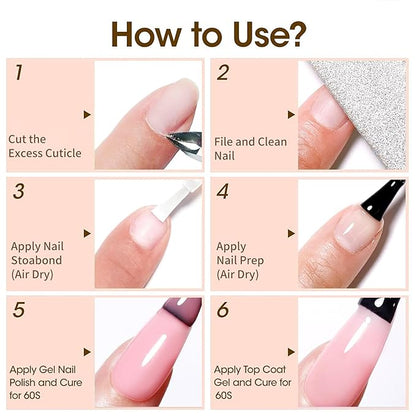 How to Use?

1
Cut the Excess Cuticle

2
File and Clean Nail

3
Apply Nail Stoabond (Air Dry)

4
Apply Nail Prep (Air Dry)

5
Apply Gel Nail Polish and Cure for 60S

6
Apply Top Coat Gel and Cure for 60S