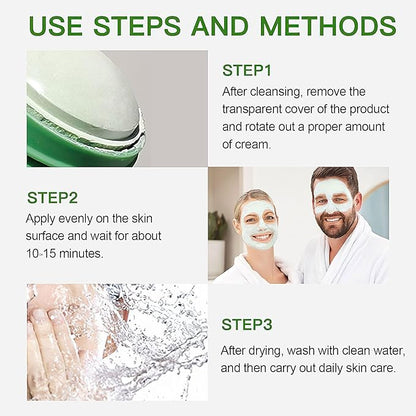 USE STEPS AND METHODS

STEP1
After cleansing, remove the transparent cover of the product and rotate out a proper amount of cream.

STEP2
Apply evenly on the skin surface and wait for about 10-15 minutes.

STEP3
After drying, wash with clean water, and then carry out daily skin care.