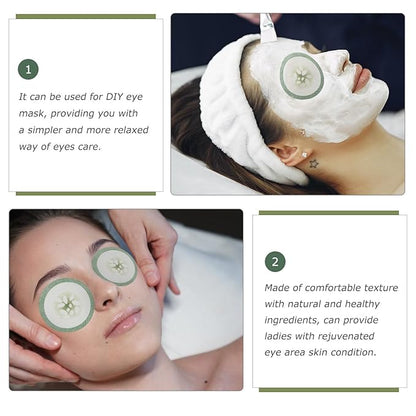 1

It can be used for DIY eye mask, providing you with a simpler and more relaxed way of eyes care.

2

Made of comfortable texture with natural and healthy ingredients, can provide ladies with rejuvenated eye area skin condition.