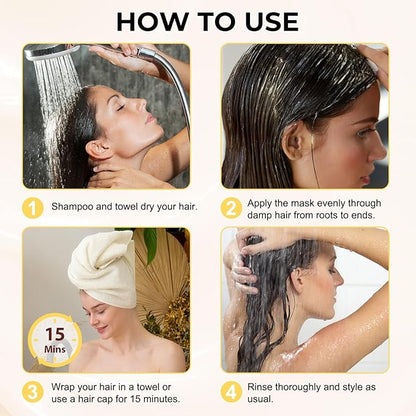 HOW TO USE

1 Shampoo and towel dry your hair.

2 Apply the mask evenly through damp hair from roots to ends.

15 Mins

3 Wrap your hair in a towel or use a hair cap for 15 minutes.

4 Rinse thoroughly and style as usual.