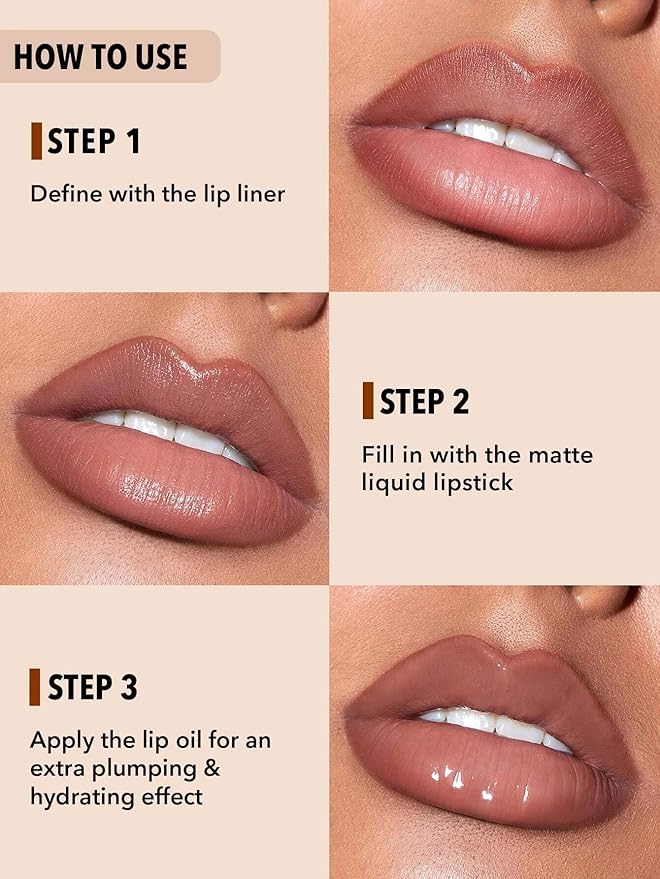 HOW TO USE

STEP 1

Define with the lip liner

STEP 2

Fill in with the matte liquid lipstick

STEP 3

Apply the lip oil for an extra plumping & hydrating effect